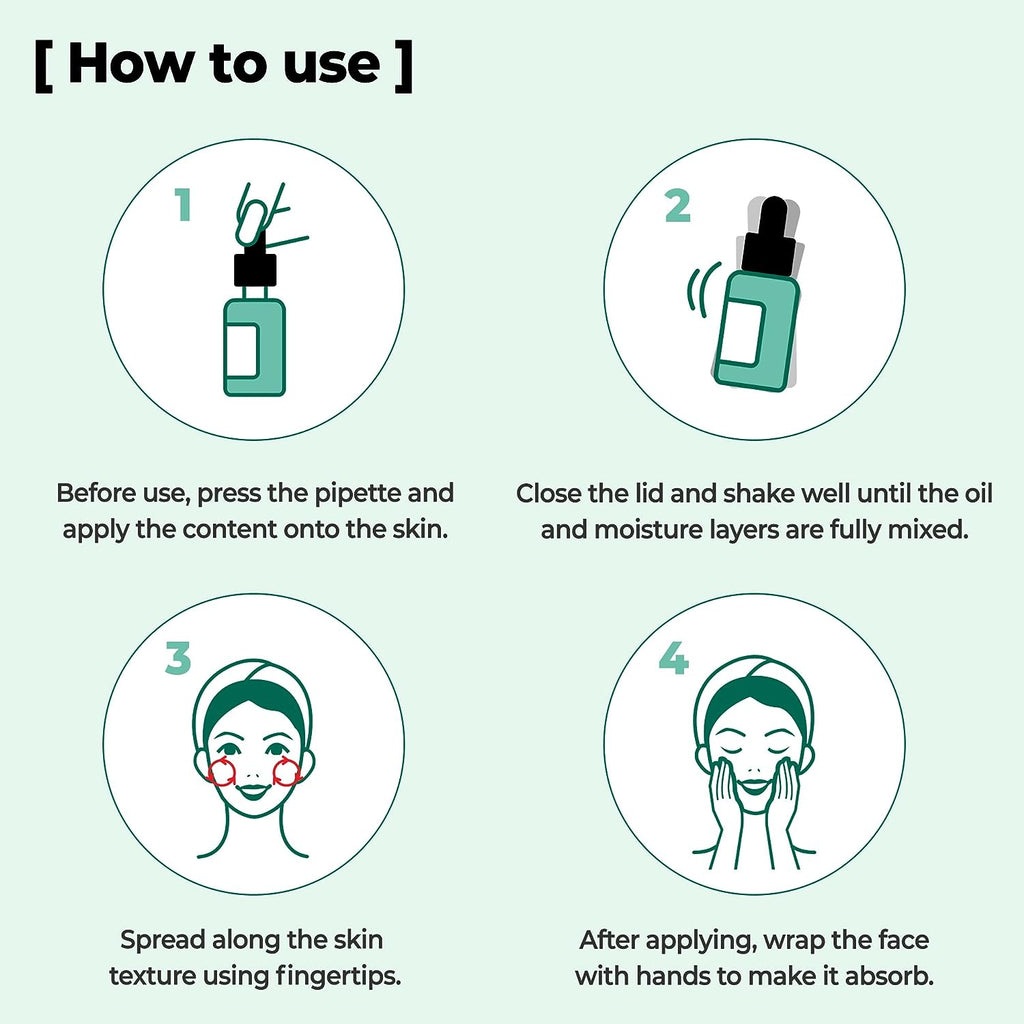 [ How to use ]

1

Before use, press the pipette and apply the content onto the skin.

2

Close the lid and shake well until the oil and moisture layers are fully mixed.

3

Spread along the skin texture using fingertips.

4

After applying, wrap the face with hands to make it absorb.