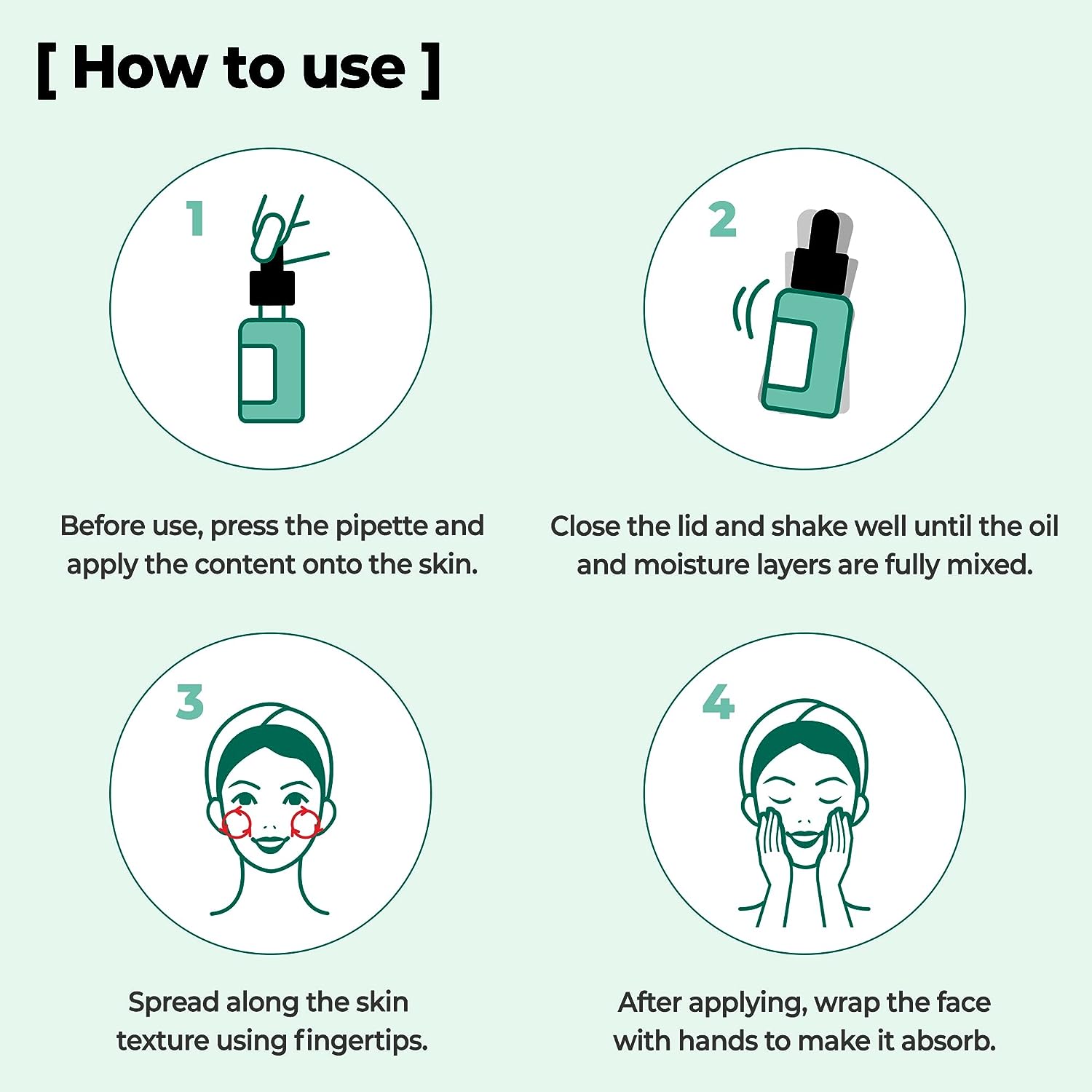 [ How to use ]

1

Before use, press the pipette and apply the content onto the skin.

2

Close the lid and shake well until the oil and moisture layers are fully mixed.

3

Spread along the skin texture using fingertips.

4

After applying, wrap the face with hands to make it absorb.