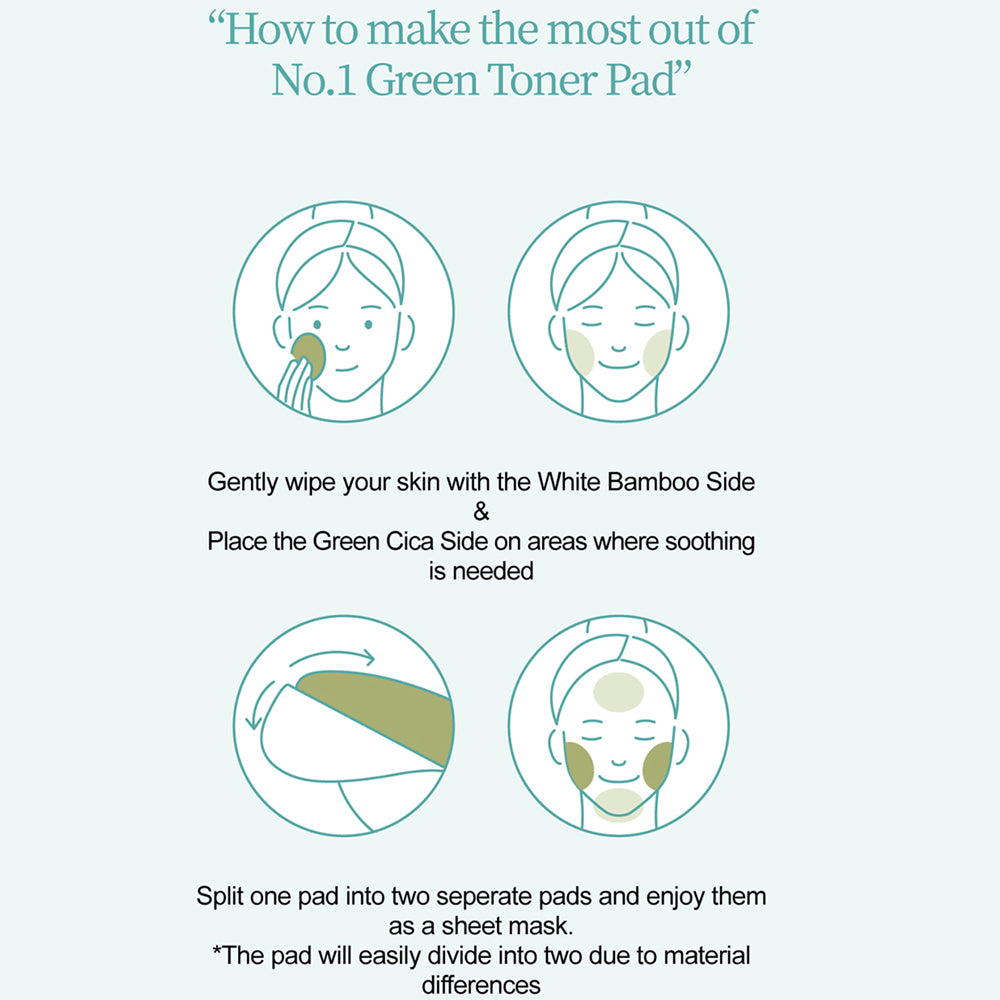 “How to make the most out of No.1 Green Toner Pad”

Gently wipe your skin with the White Bamboo Side
&
Place the Green Cica Side on areas where soothing is needed

Split one pad into two seperate pads and enjoy them as a sheet mask.
*The pad will easily divide into two due to material differences