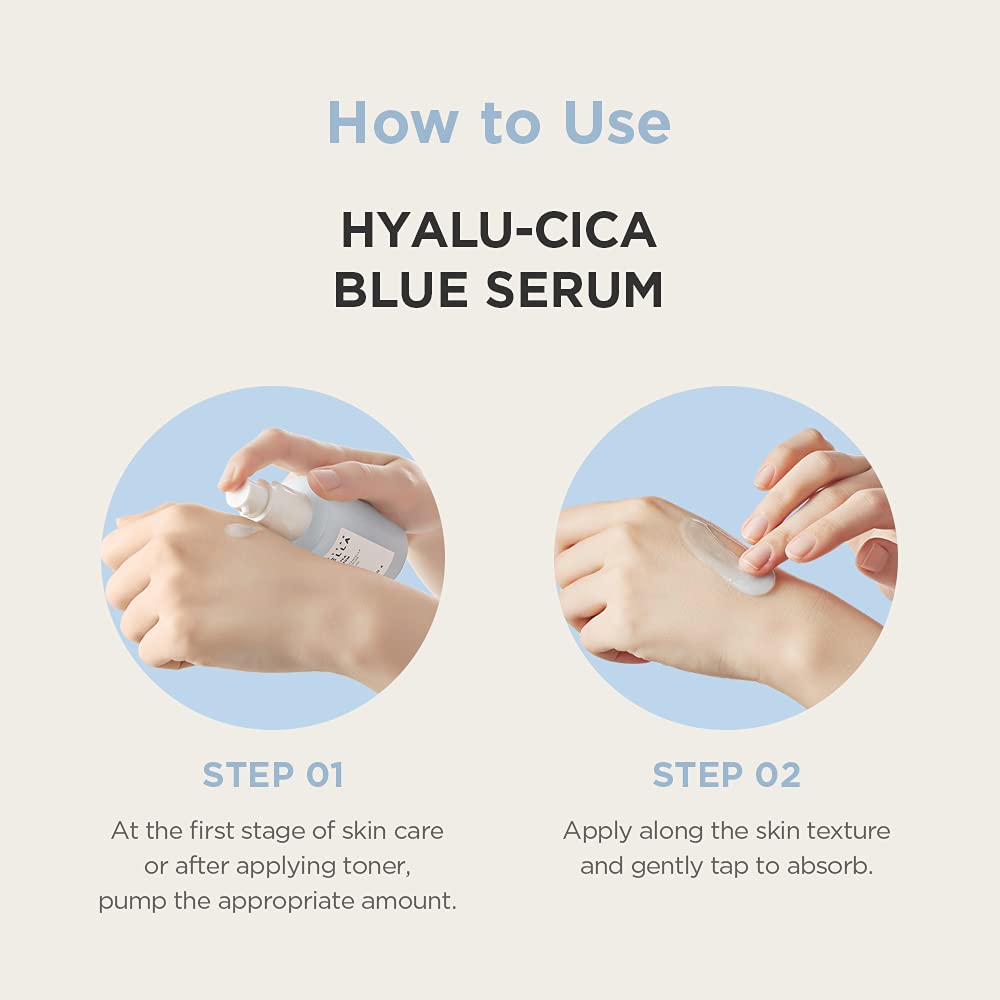 How to Use

HYALU-CICA BLUE SERUM

STEP 01

At the first stage of skin care or after applying toner, pump the appropriate amount.

STEP 02

Apply along the skin texture and gently tap to absorb.