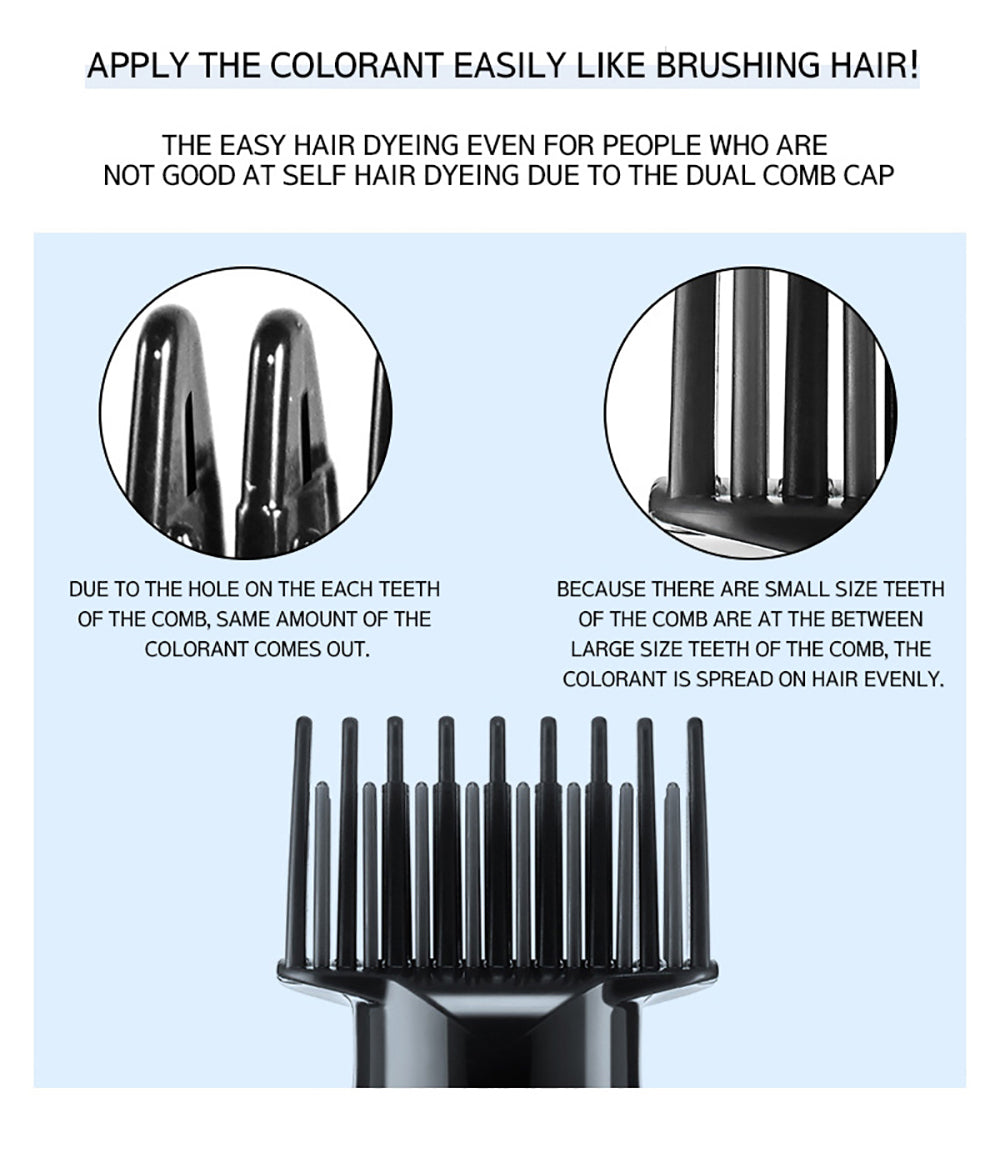 APPLY THE COLORANT EASILY LIKE BRUSHING HAIR!

THE EASY HAIR DYEING EVEN FOR PEOPLE WHO ARE NOT GOOD AT SELF HAIR DYEING DUE TO THE DUAL COMB CAP

DUE TO THE HOLE ON THE EACH TEETH OF THE COMB, SAME AMOUNT OF THE COLORANT COMES OUT.

BECAUSE THERE ARE SMALL SIZE TEETH OF THE COMB ARE AT THE BETWEEN LARGE SIZE TEETH OF THE COMB, THE COLORANT IS SPREAD ON HAIR EVENLY.