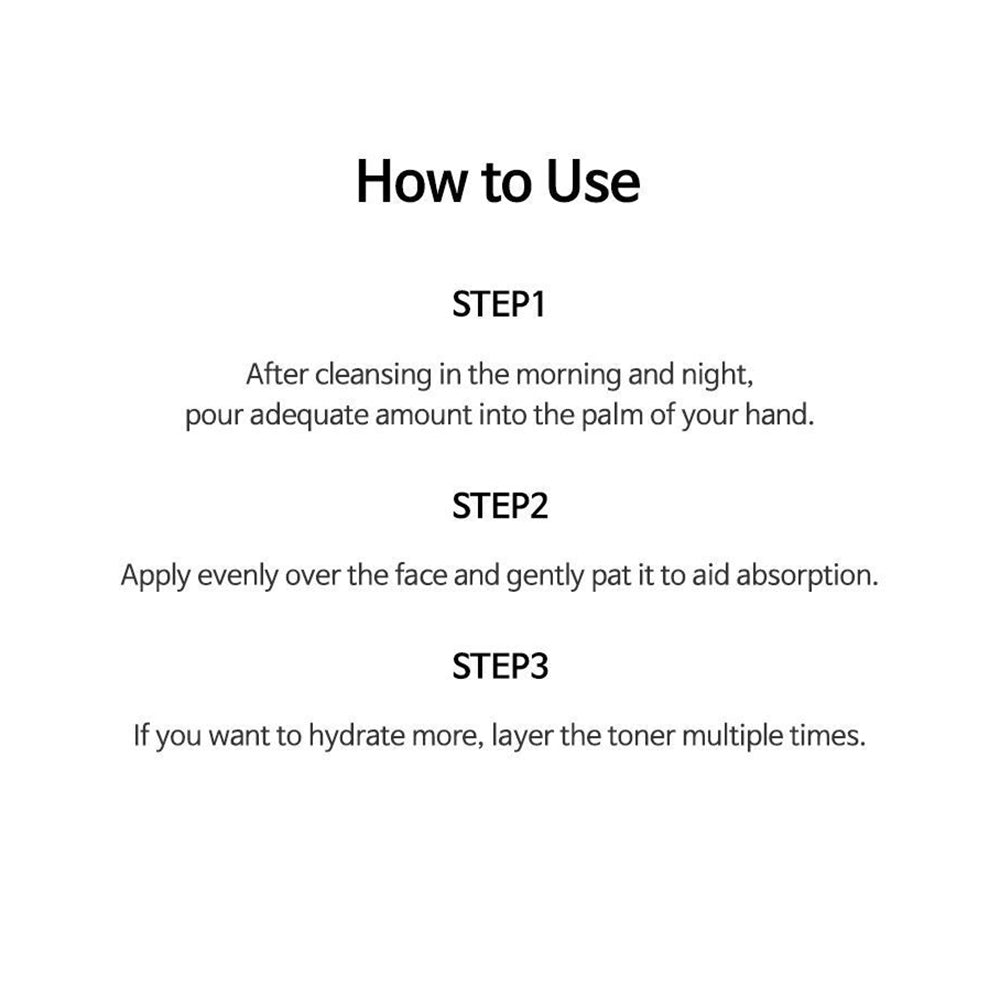 How to Use

STEP1

After cleansing in the morning and night, pour adequate amount into the palm of your hand.

STEP2

Apply evenly over the face and gently pat it to aid absorption.

STEP3

If you want to hydrate more, layer the toner multiple times.