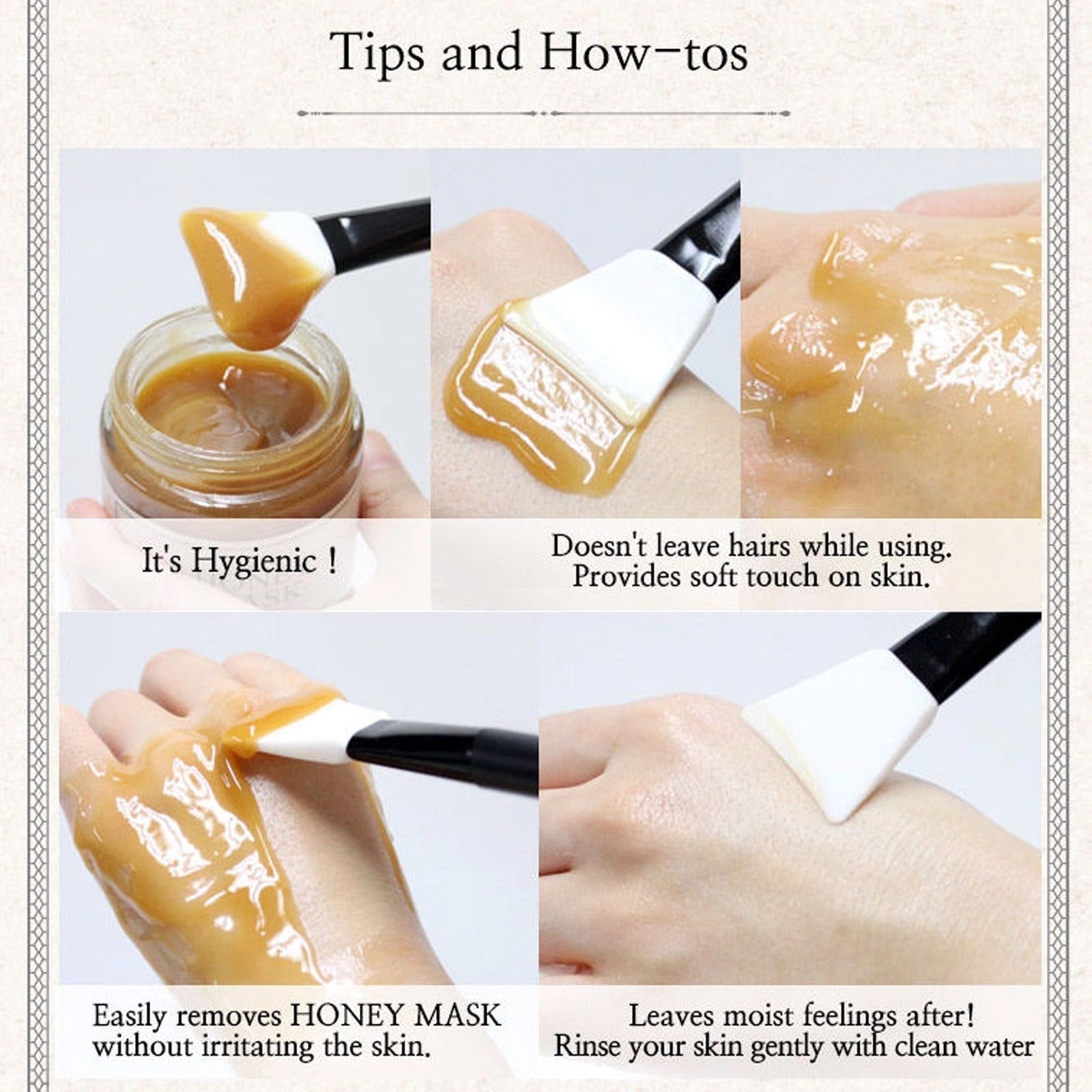 Tips and How-tos

It's Hygienic !

Doesn't leave hairs while using.
Provides soft touch on skin.

Easily removes HONEY MASK without irritating the skin.

Leaves moist feelings after!
Rinse your skin gently with clean water